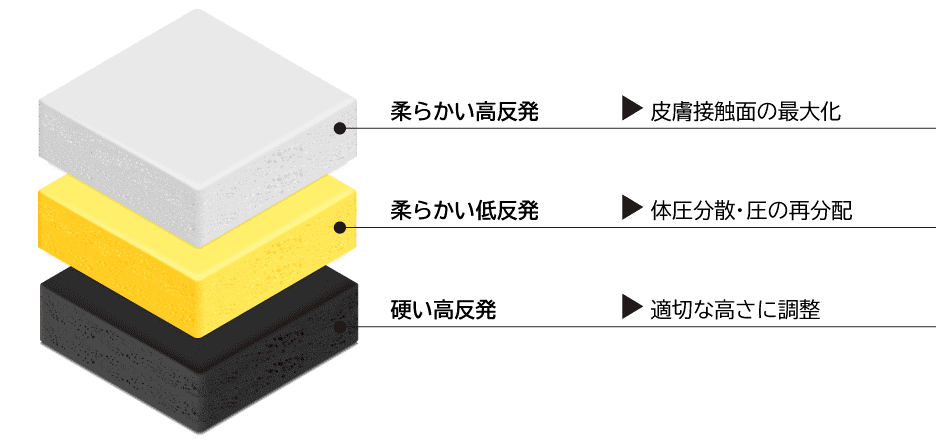 柔らかい高反発 ▶ 皮膚接触面の最大化

柔らかい低反発 ▶ 体圧分散･圧の再分配

硬い高反発 ▶ 適切な高さに調整